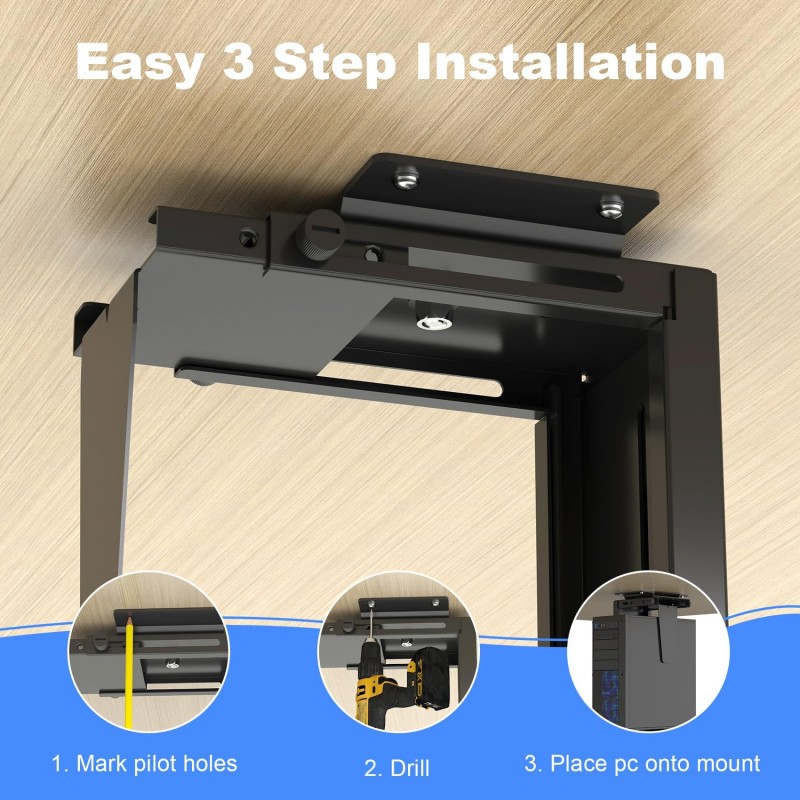 Easy 3 Step Installation

1. Mark pilot holes

2. Drill

3. Place pc onto mount