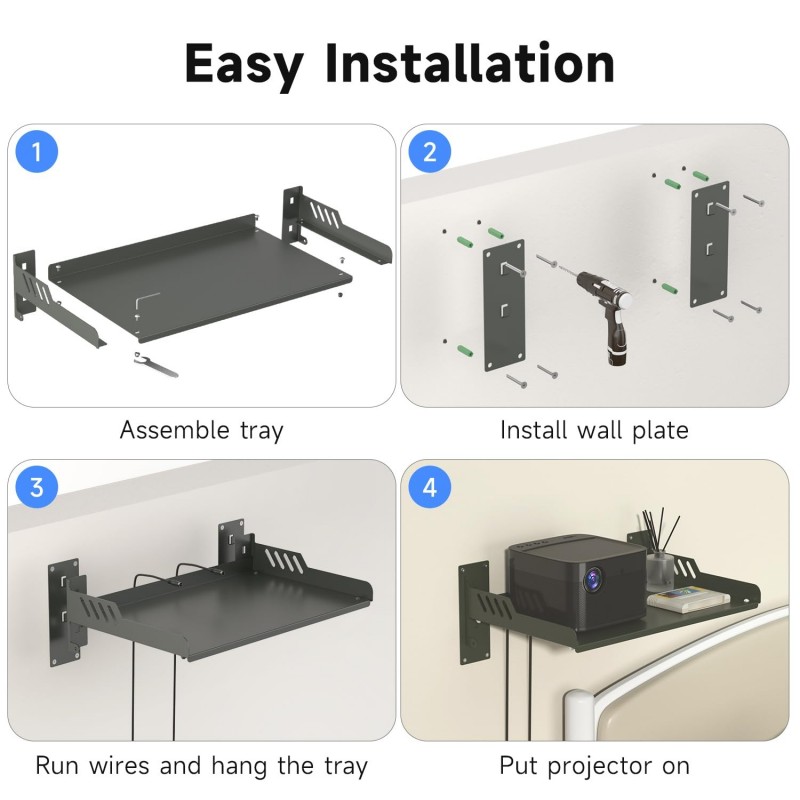 Easy Installation

1

Assemble tray

2

Install wall plate

3

Run wires and hang the tray

4

Put projector on