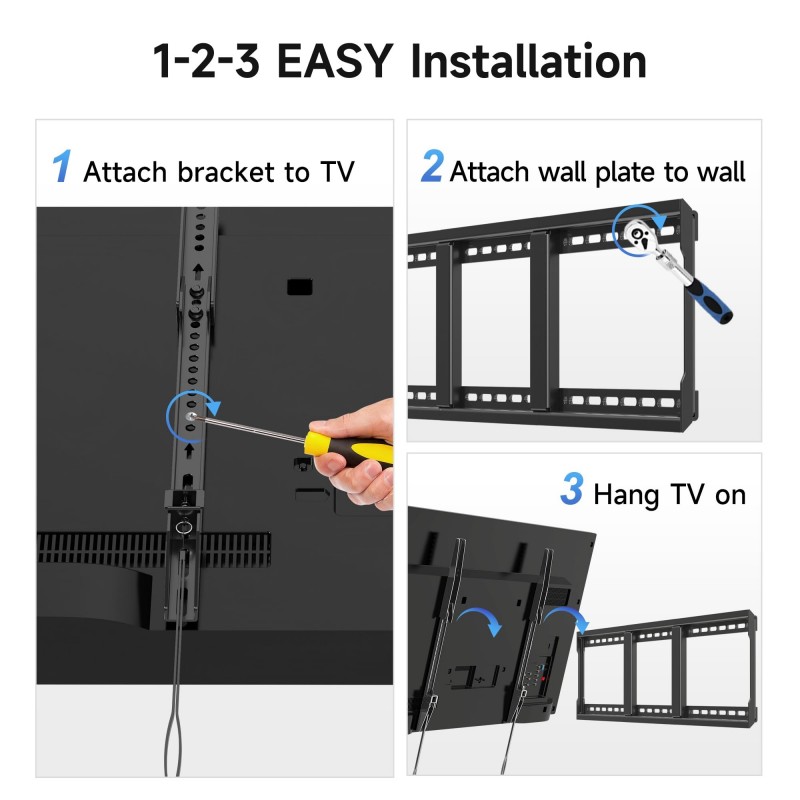 1-2-3 EASY Installation

1 Attach bracket to TV

2 Attach wall plate to wall

3 Hang TV on