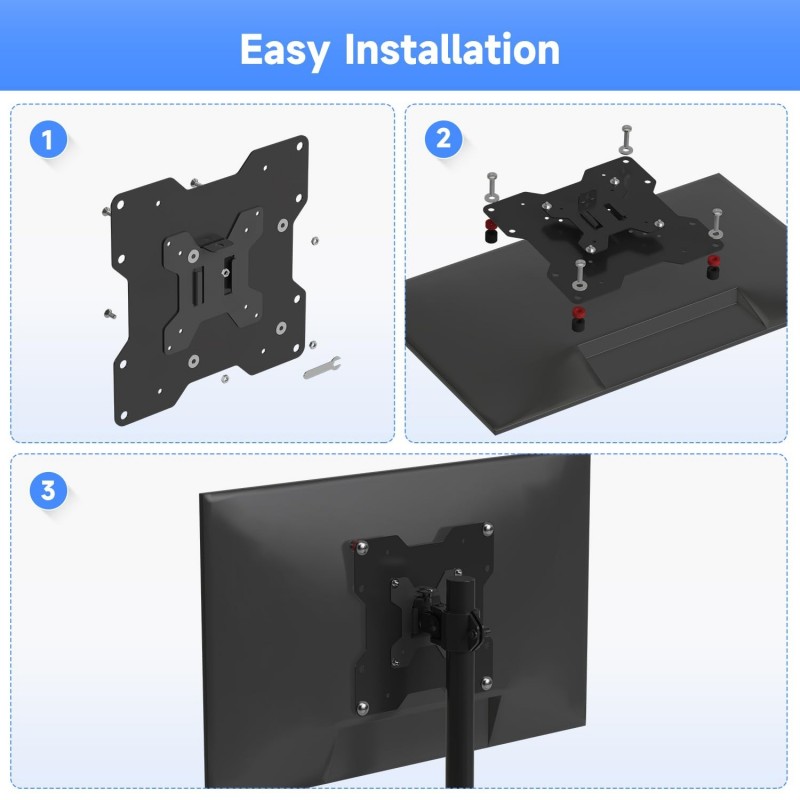 Easy Installation

1

2

3