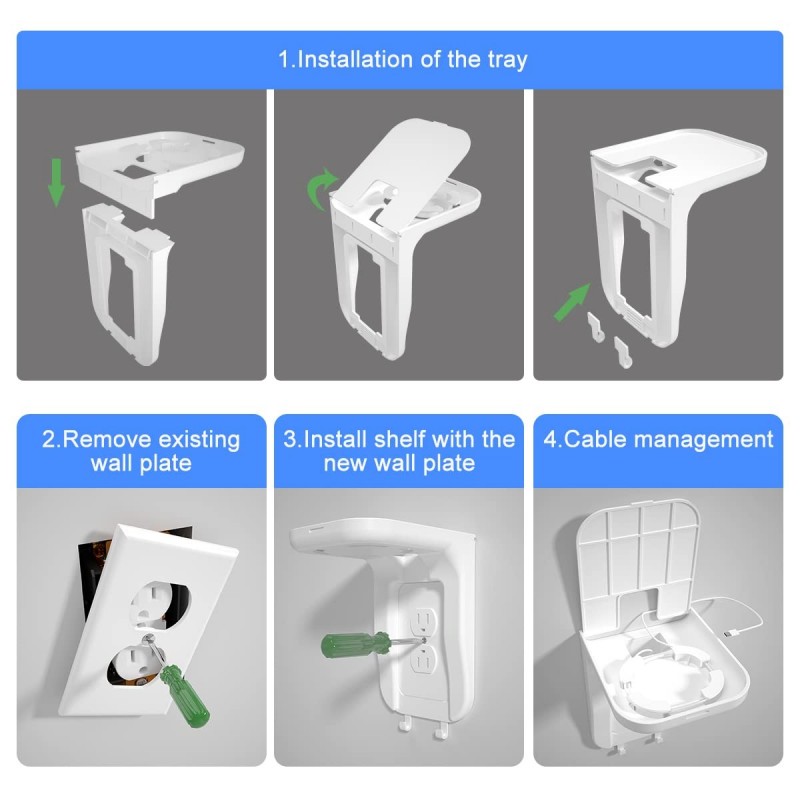 1.Installation of the tray

2.Remove existing wall plate

3.Install shelf with the new wall plate

4.Cable management