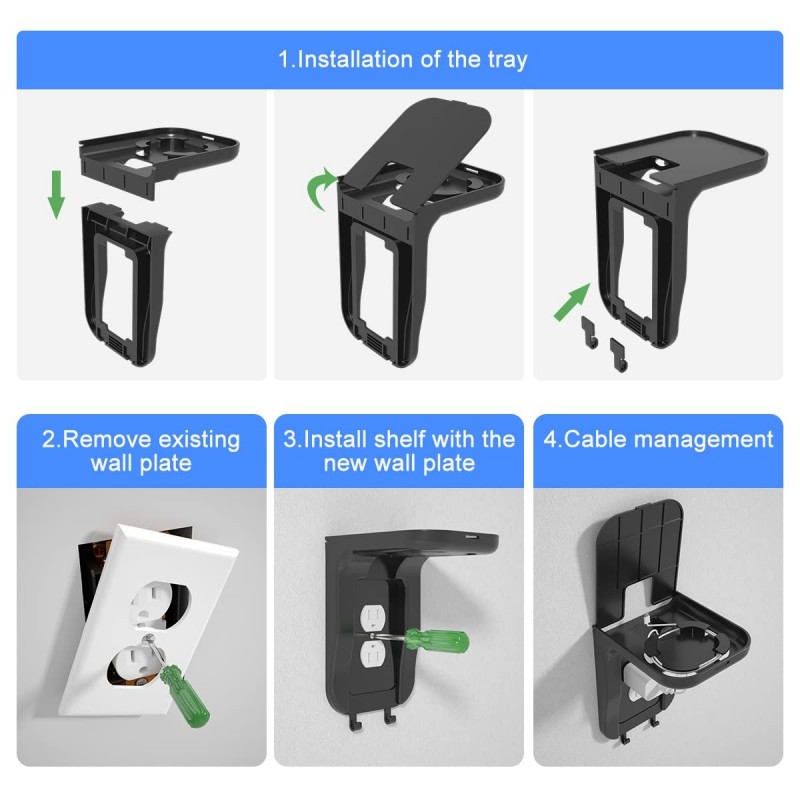 1.Installation of the tray

2.Remove existing wall plate

3.Install shelf with the new wall plate

4.Cable management