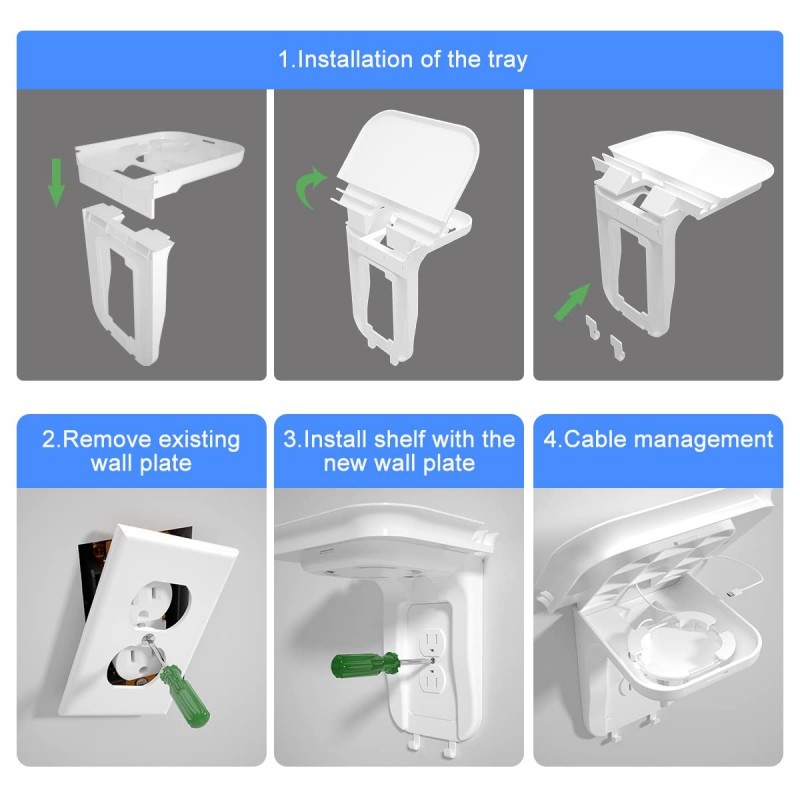 1.Installation of the tray

2.Remove existing wall plate

3.Install shelf with the new wall plate

4.Cable management