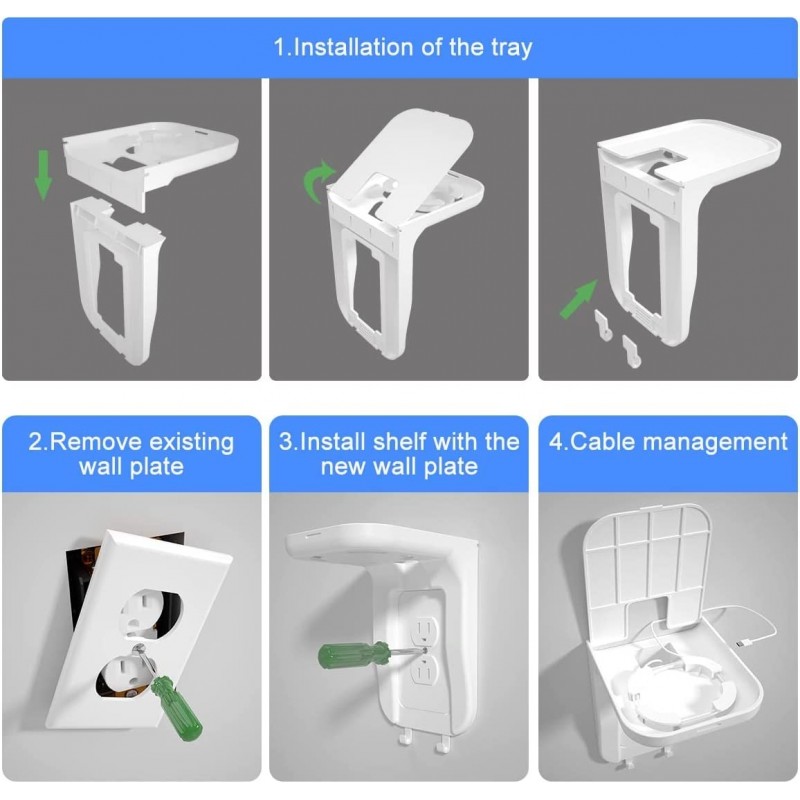 1.Installation of the tray

2.Remove existing wall plate

3.Install shelf with the new wall plate

4.Cable management