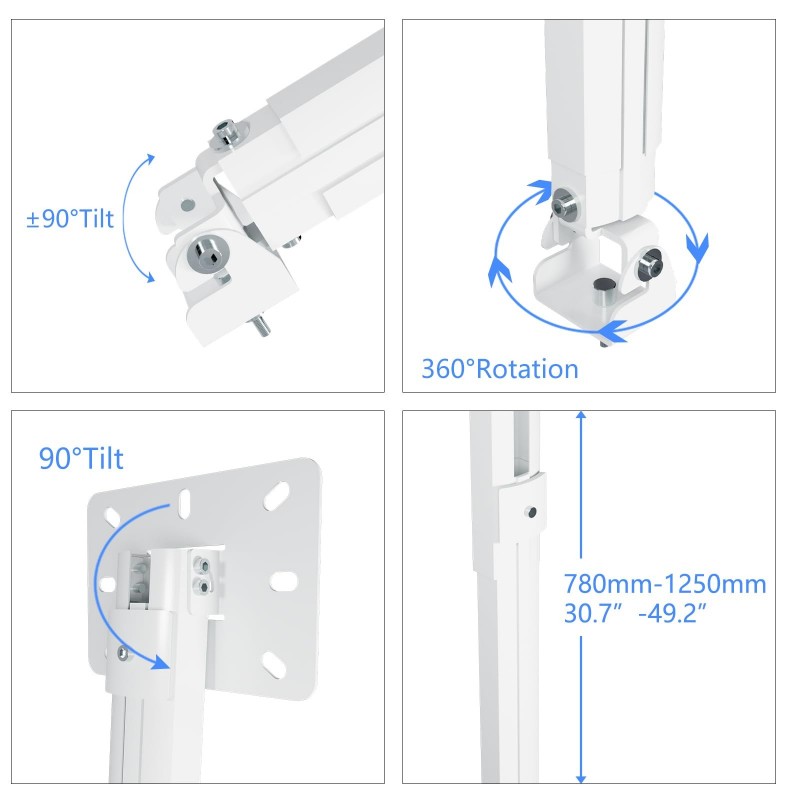 ±90°Tilt

360°Rotation

90°Tilt

780mm-1250mm
30.7″ -49.2″