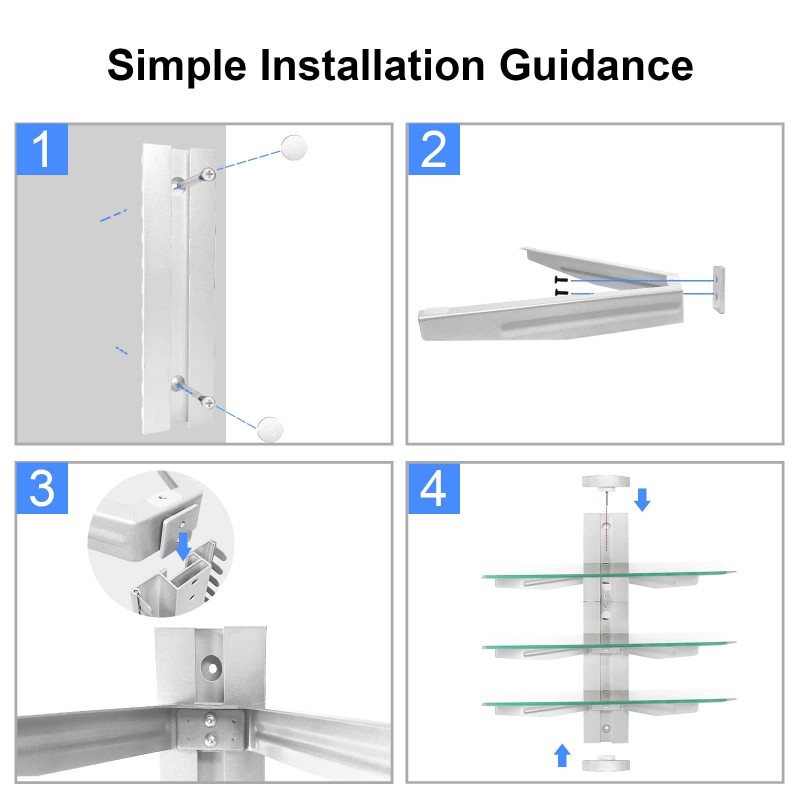 Simple Installation Guidance

1

2

3

4