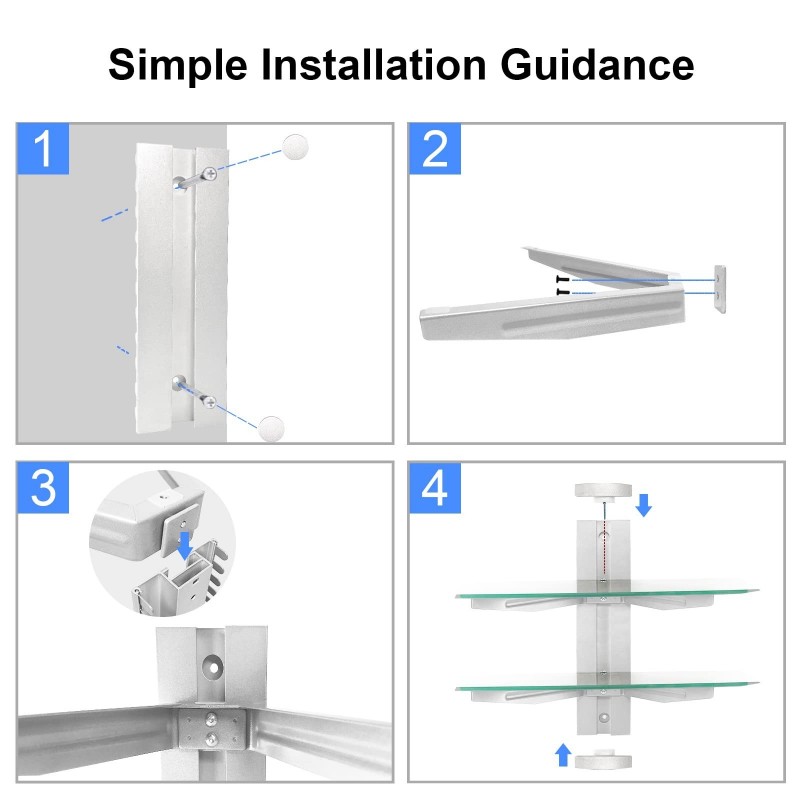 Simple Installation Guidance

1

2

3

4