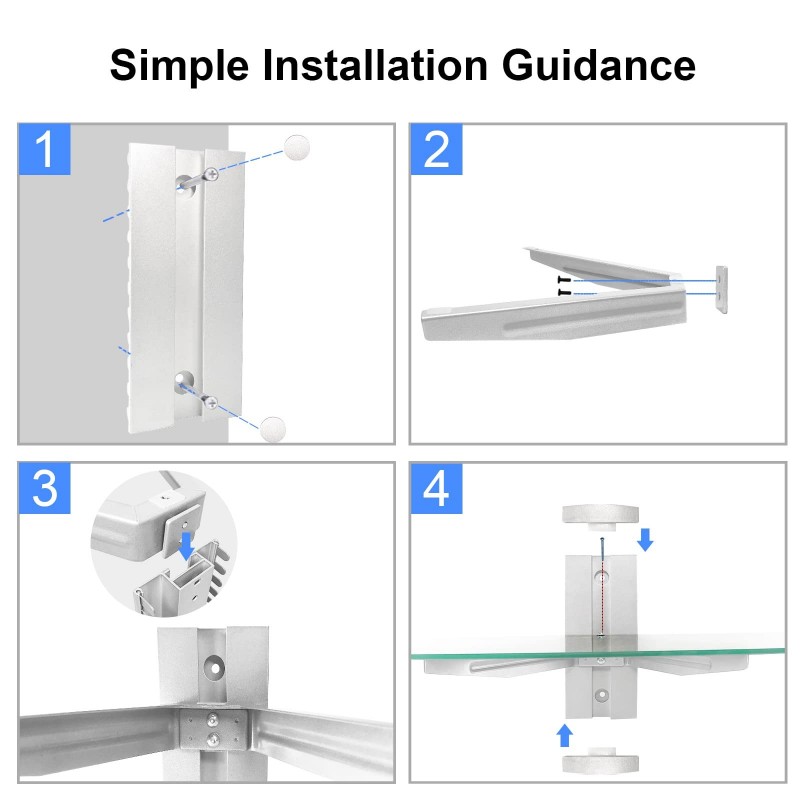 Simple Installation Guidance

1

2

3

4